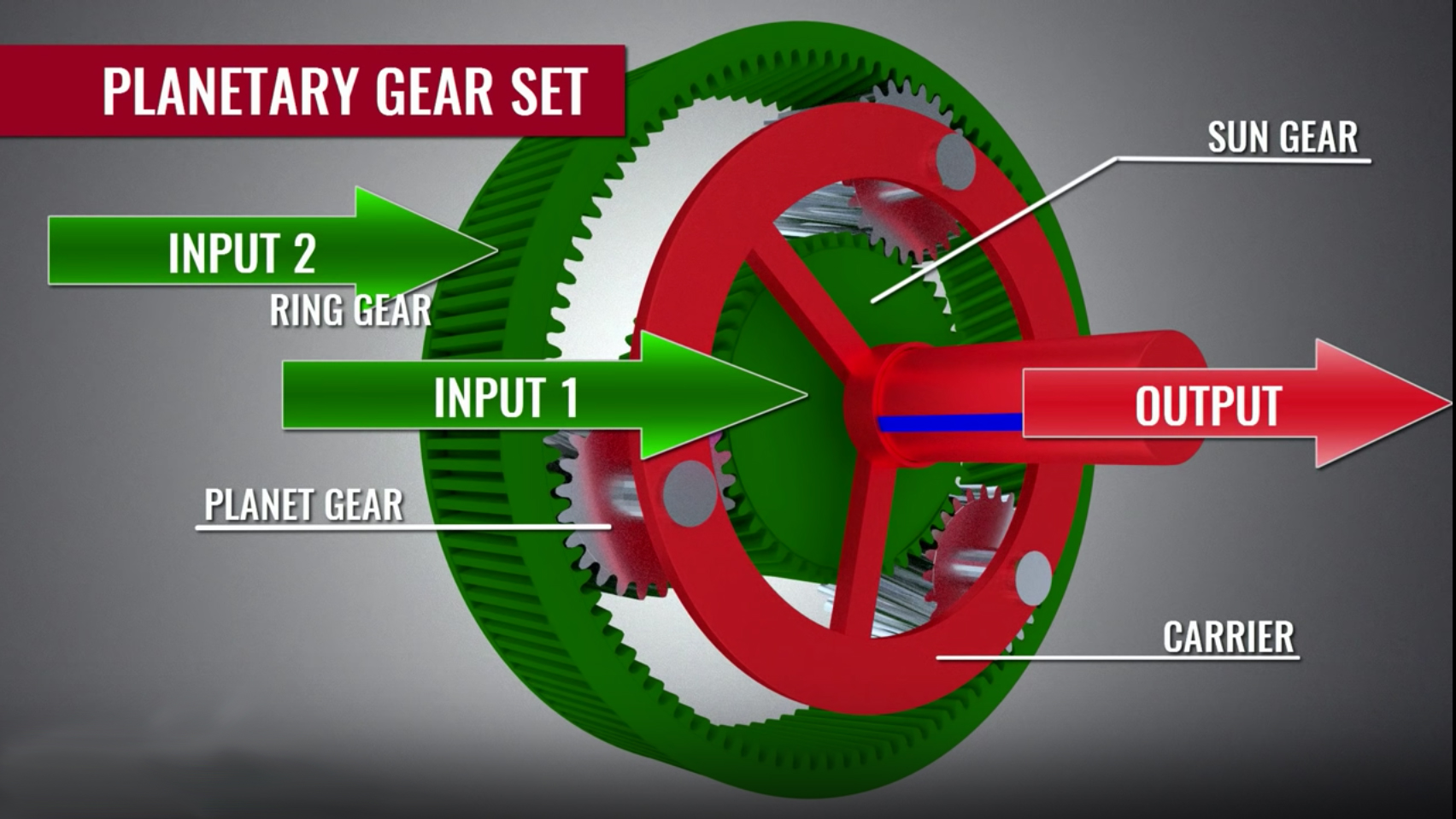 PLANETARY GEAR SET

SUN GEAR

INPUT 2

RING GEAR

INPUT 1

OUTPUT

PLANET GEAR

CARRIER